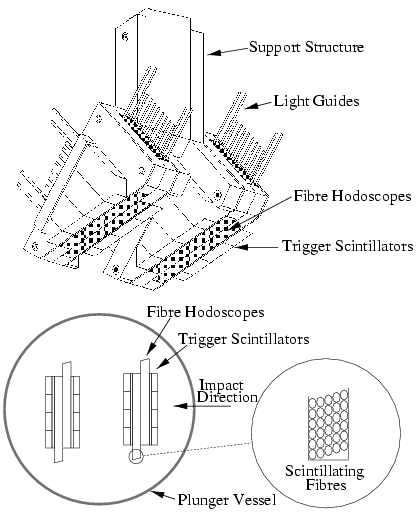 Support Structure

Light Guides

Fibre Hodoscopes

Trigger Scintillators

Fibre Hodoscopes

Trigger Scintillators

Impact Direction

Scintillating Fibres

Plunger Vessel